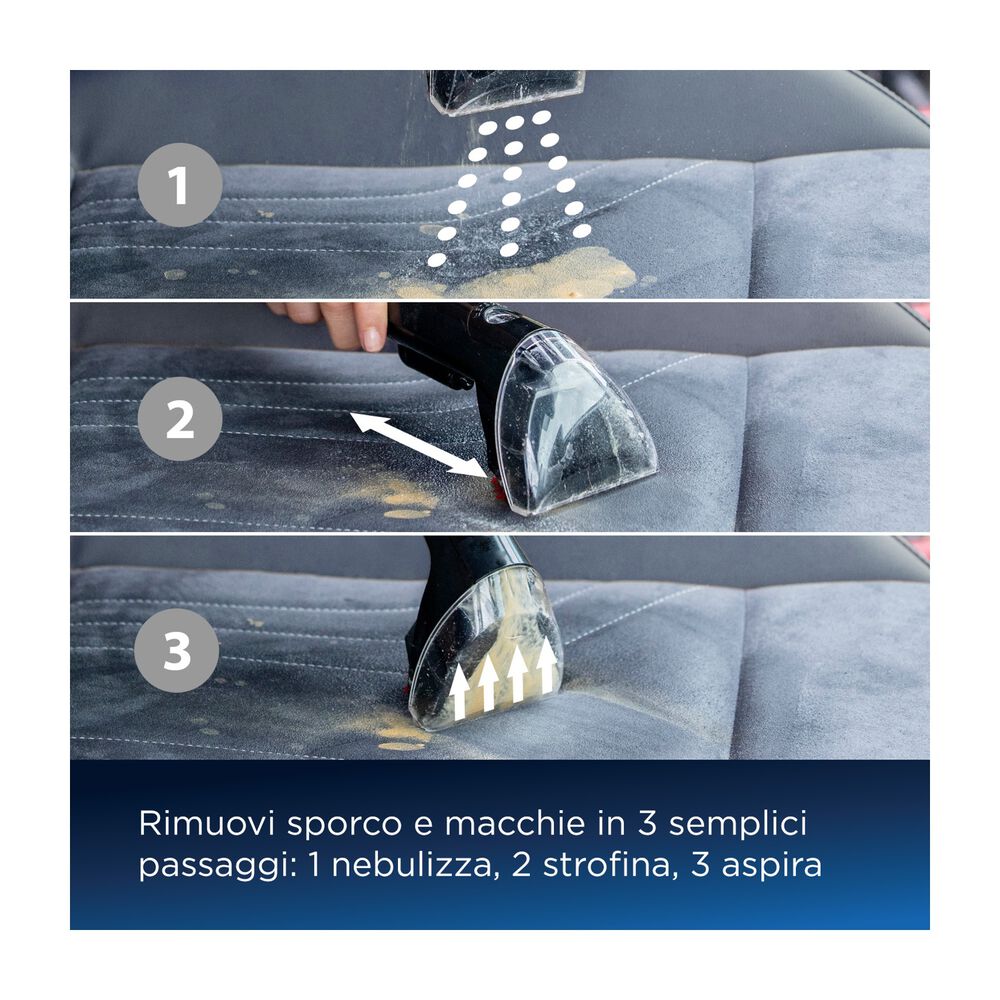 1

2

3

Rimuovi sporco e macchie in 3 semplici passaggi: 1 nebulizza, 2 strofina, 3 aspira