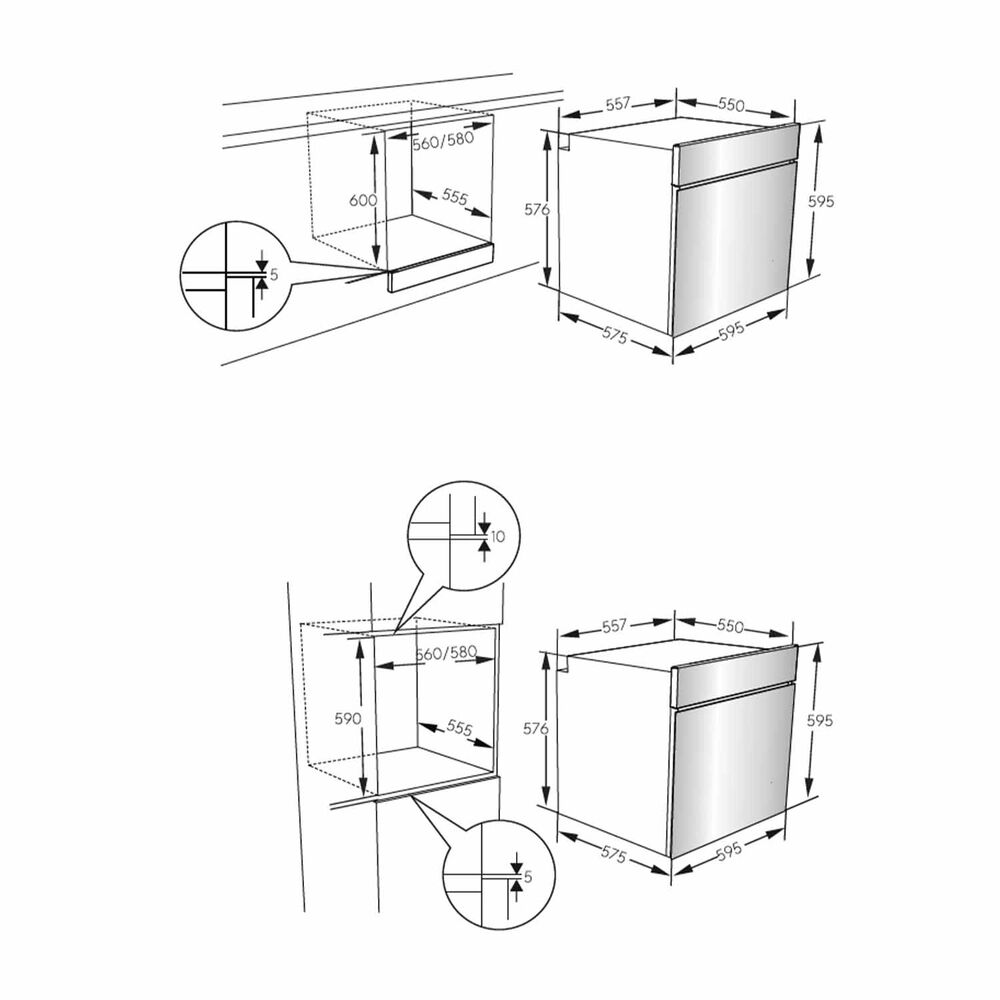 560/580
600
555
5
557
550
576
595
575
595

10
560/580
590
555
5
557
550
576
595
575
595