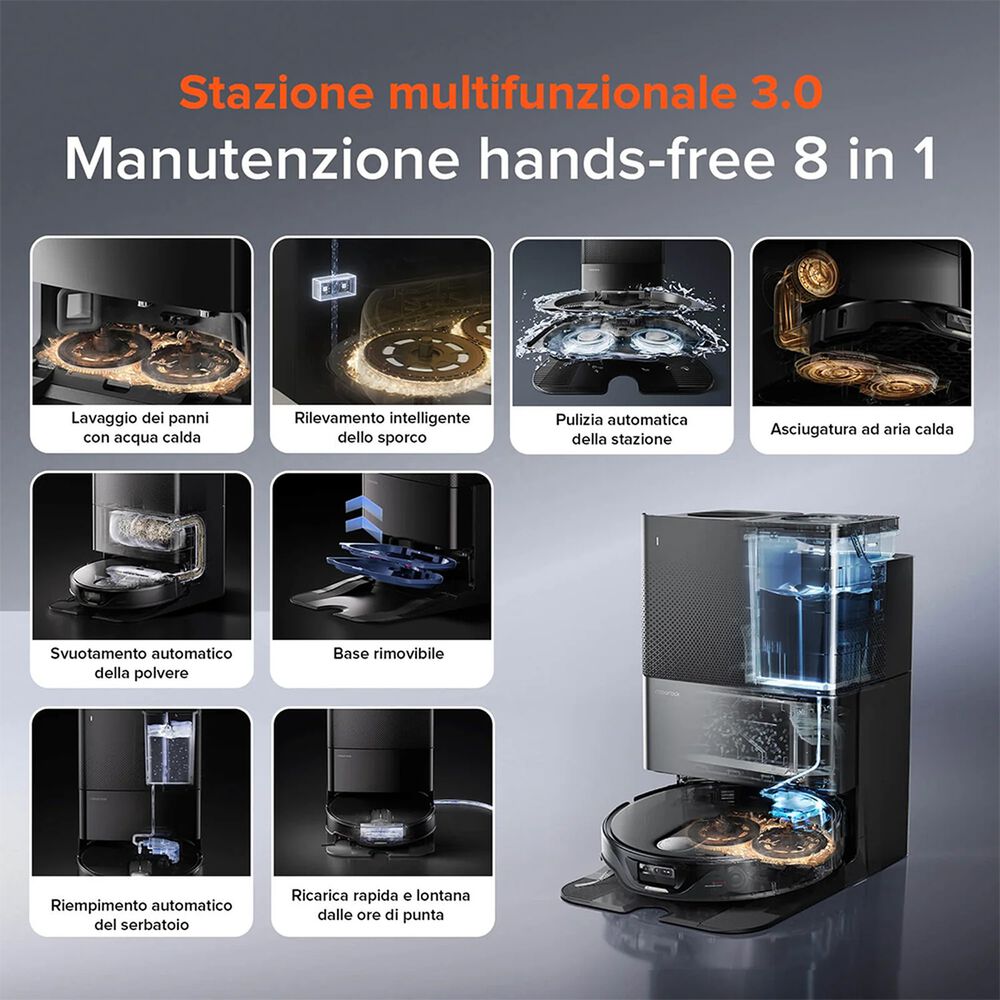 Stazione multifunzionale 3.0
Manutenzione hands-free 8 in 1

Lavaggio dei panni con acqua calda

Rilevamento intelligente dello sporco

Pulizia automatica della stazione

Asciugatura ad aria calda

Svuotamento automatico della polvere

Base rimovibile

Riempimento automatico del serbatoio

Ricarica rapida e lontana dalle ore di punta