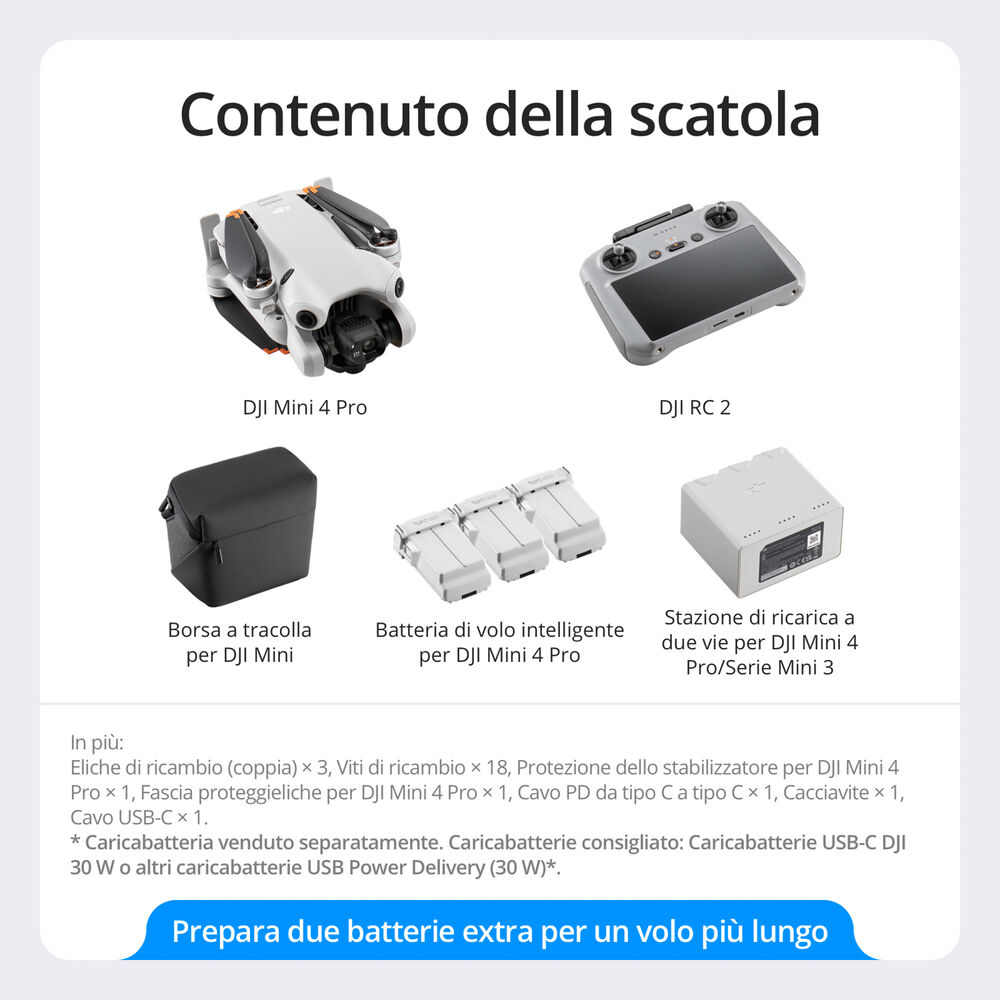 Contenuto della scatola

DJI Mini 4 Pro

DJI RC 2

Borsa a tracolla per DJI Mini

Batteria di volo intelligente per DJI Mini 4 Pro

Stazione di ricarica a due vie per DJI Mini 4 Pro/Serie Mini 3

In più:
Eliche di ricambio (coppia) × 3, Viti di ricambio × 18, Protezione dello stabilizzatore per DJI Mini 4 Pro × 1, Fascia proteggieliche per DJI Mini 4 Pro × 1, Cavo PD da tipo C a tipo C × 1, Cacciavite × 1, Cavo USB-C × 1.
* Caricabatteria venduto separatamente. Caricabatterie consigliato: Caricabatterie USB-C DJI 30 W o altri caricabatterie USB Power Delivery (30 W)*.

Prepara due batterie extra per un volo più lungo