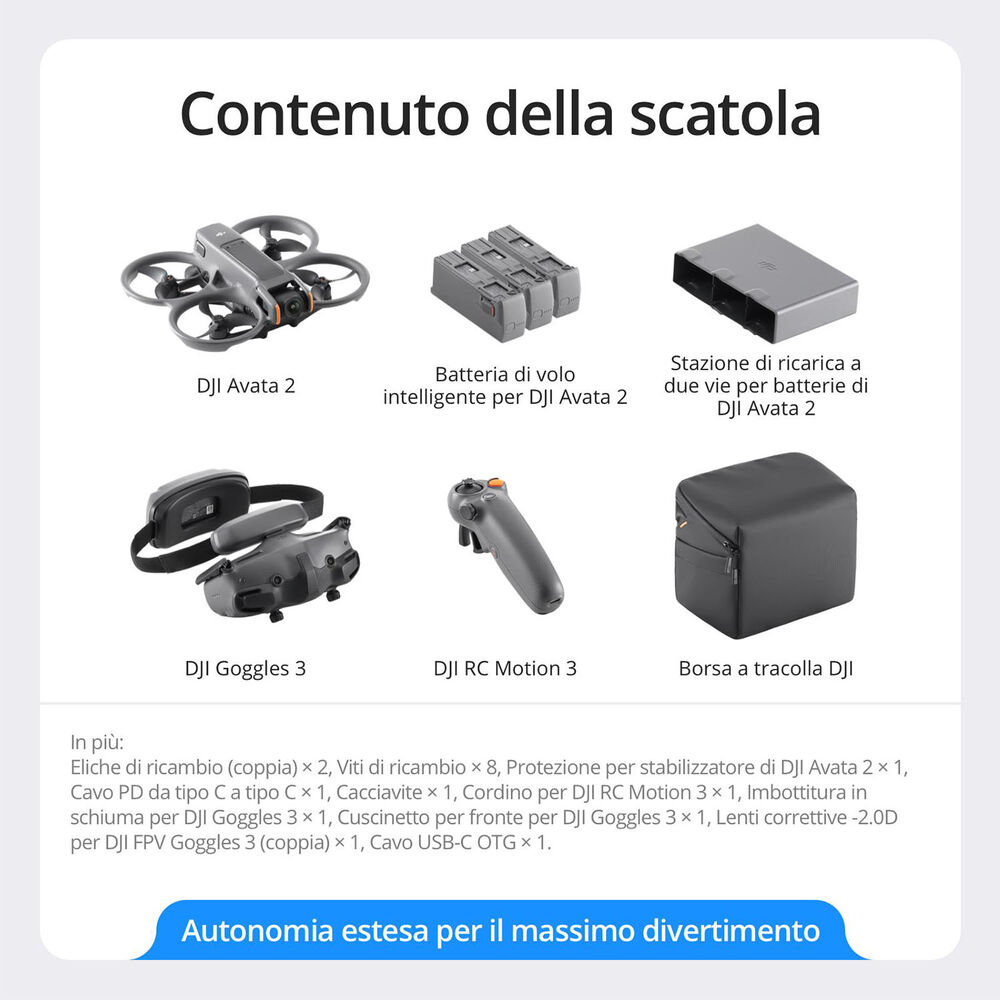 Contenuto della scatola

DJI Avata 2

Batteria di volo intelligente per DJI Avata 2

Stazione di ricarica a due vie per batterie di DJI Avata 2

DJI Goggles 3

DJI RC Motion 3

Borsa a tracolla DJI

In più:
Eliche di ricambio (coppia) × 2, Viti di ricambio × 8, Protezione per stabilizzatore di DJI Avata 2 × 1, Cavo PD da tipo C a tipo C × 1, Cacciavite × 1, Cordino per DJI RC Motion 3 × 1, Imbottitura in schiuma per DJI Goggles 3 × 1, Cuscinetto per fronte per DJI Goggles 3 × 1, Lenti correttive -2.0D per DJI FPV Goggles 3 (coppia) × 1, Cavo USB-C OTG × 1.

Autonomia estesa per il massimo divertimento