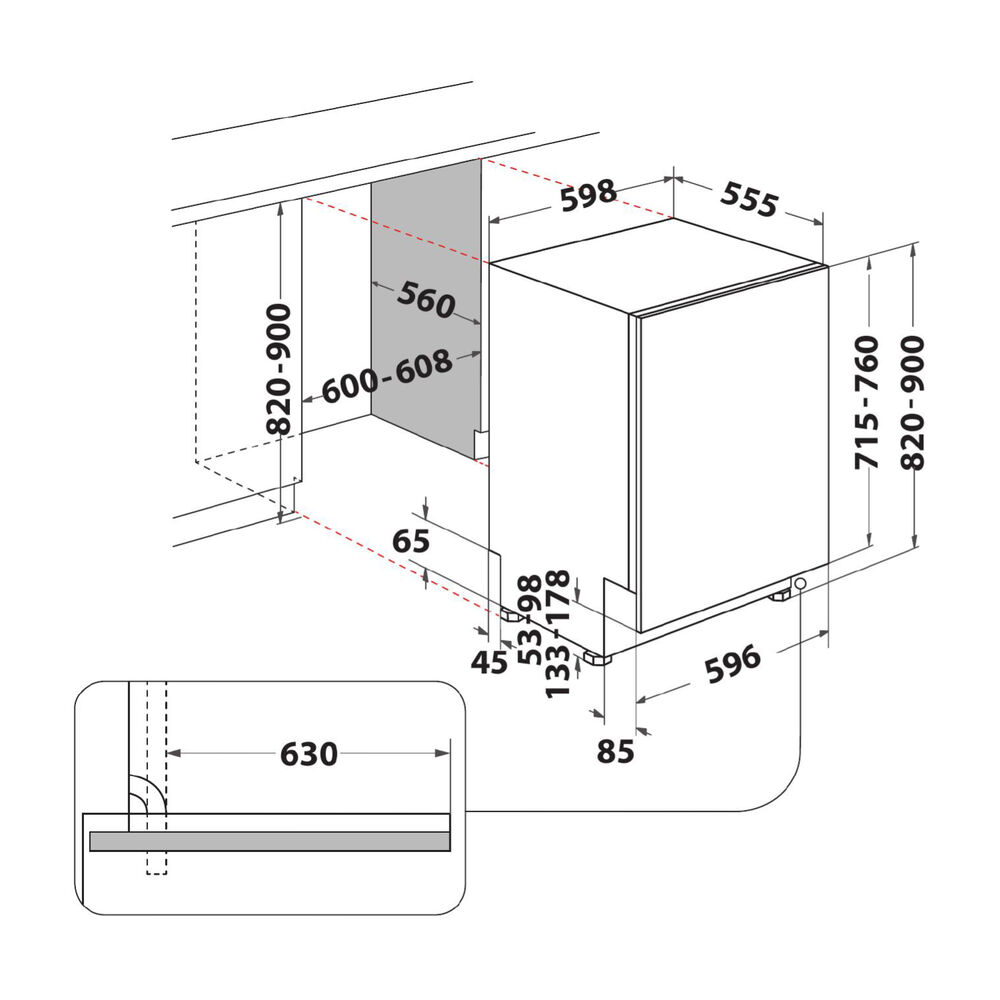 598
555
560
820-900
600-608
715-760
820-900
65
45
53-98
133-178
596
85
630