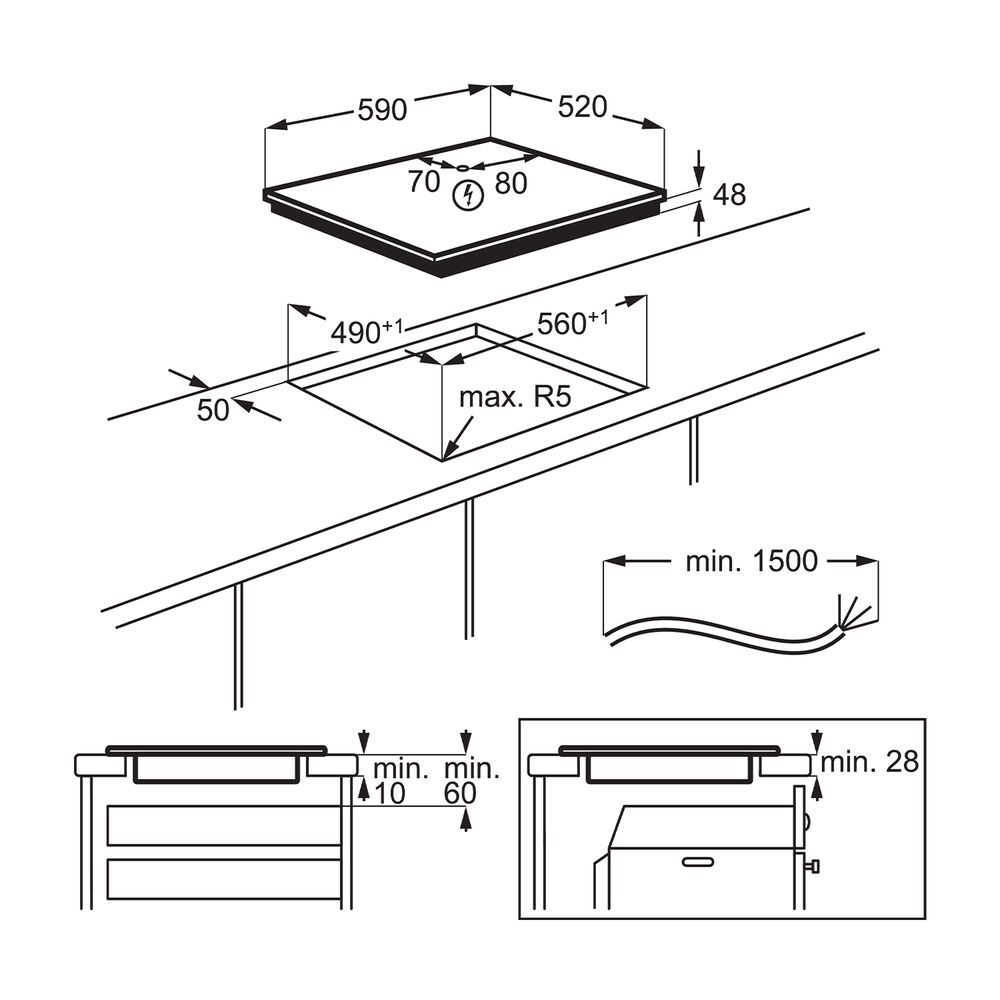 590
520
70
80
48
$490^{+1}$
$560^{+1}$
50
max. R5
min. 1500
min.
10
min.
60
min. 28