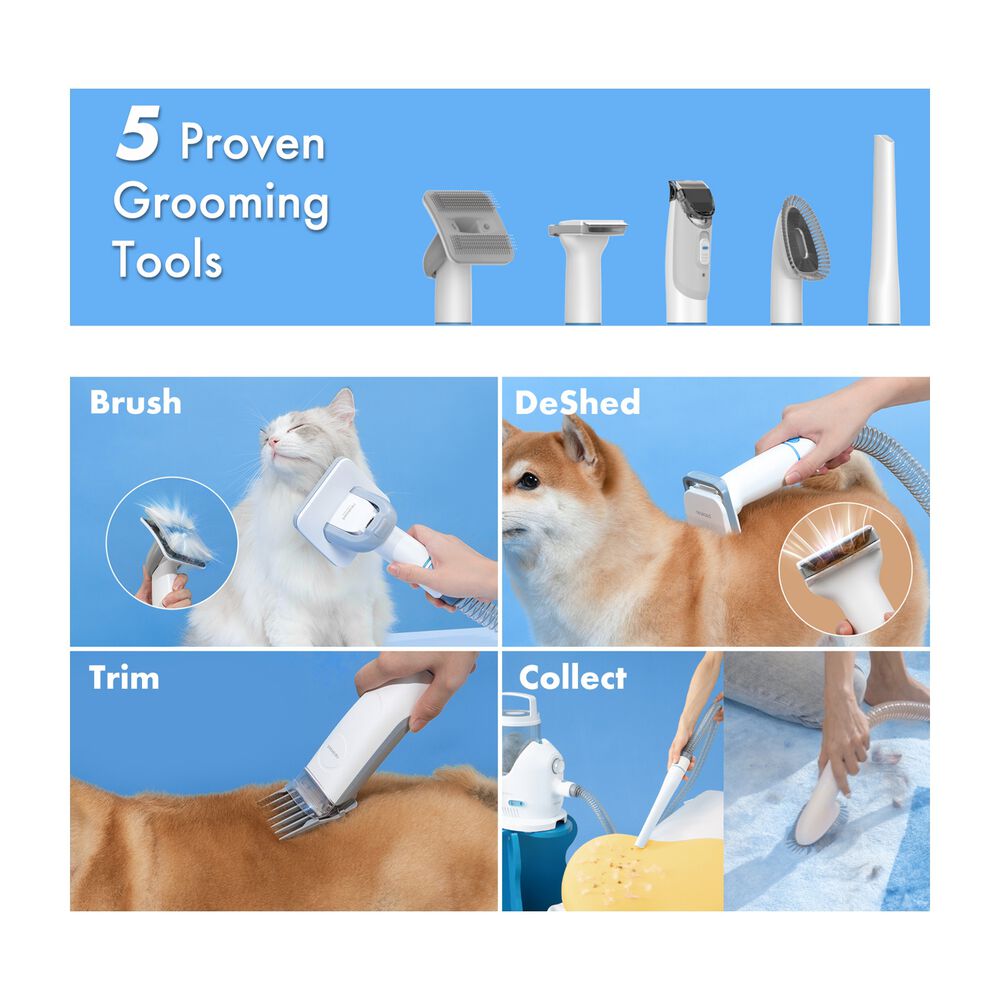 5 Proven Grooming Tools

Brush

DeShed

Trim

Collect