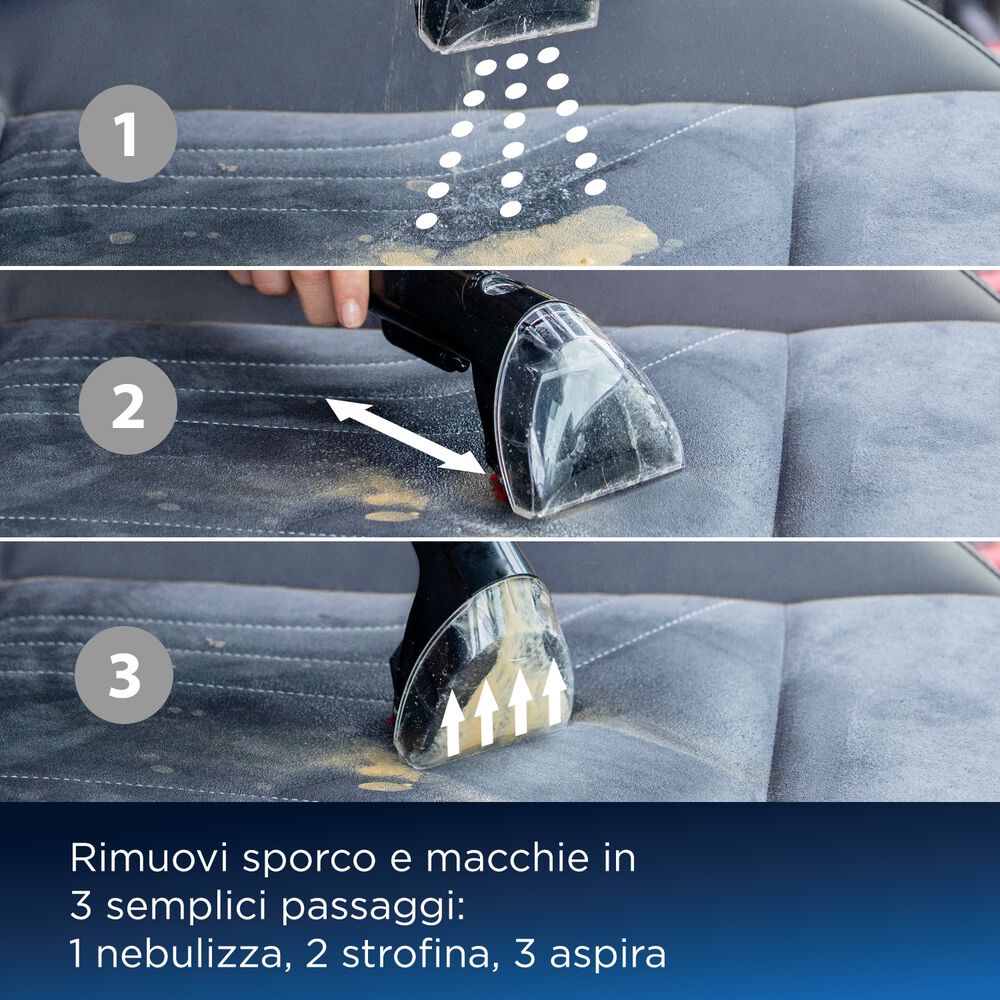 1

2

3

Rimuovi sporco e macchie in 3 semplici passaggi: 1 nebulizza, 2 strofina, 3 aspira