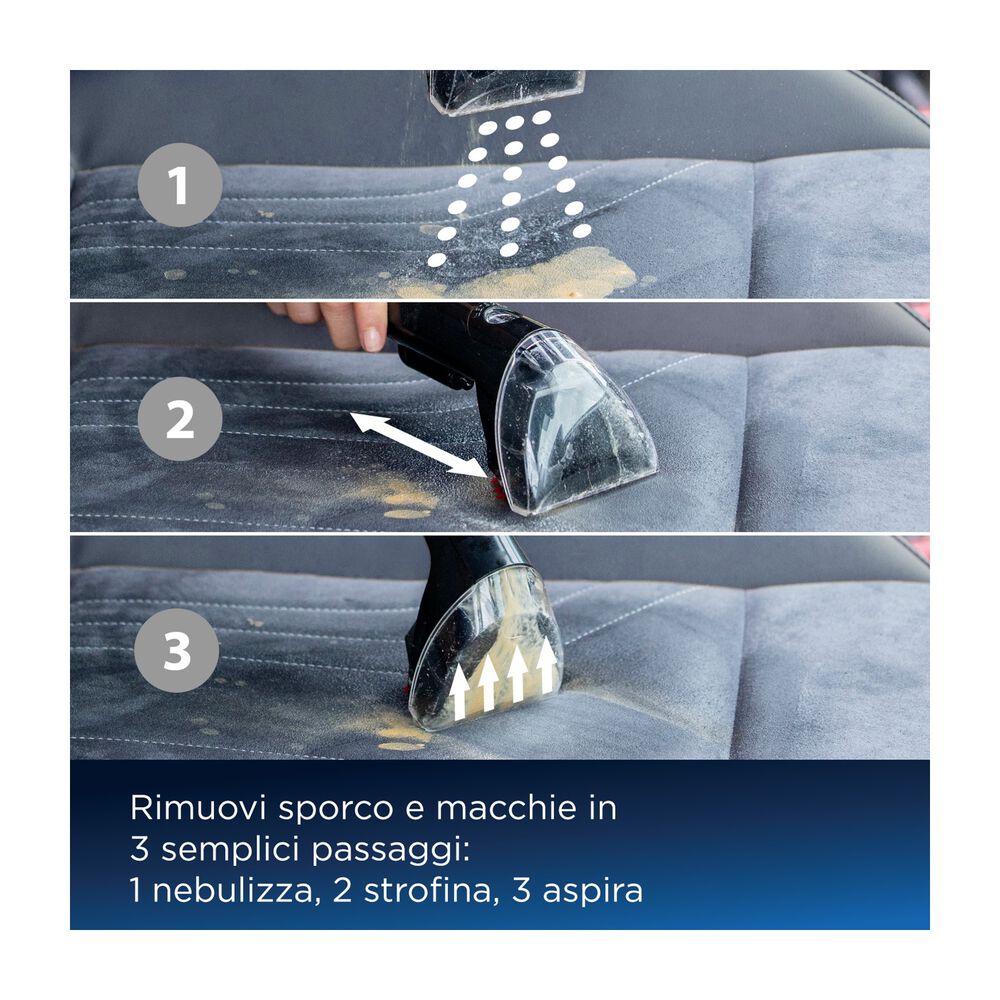 1

2

3

Rimuovi sporco e macchie in
3 semplici passaggi:
1 nebulizza, 2 strofina, 3 aspira