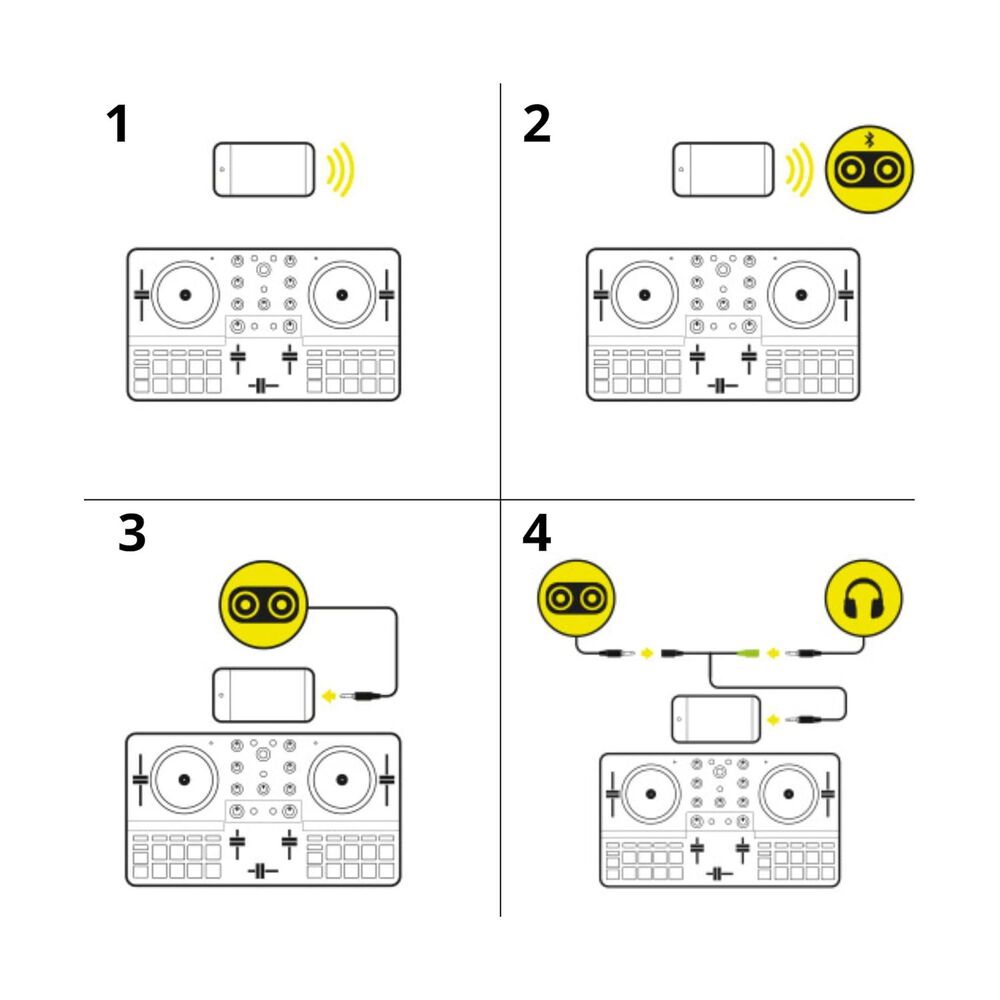 1

2

3

4