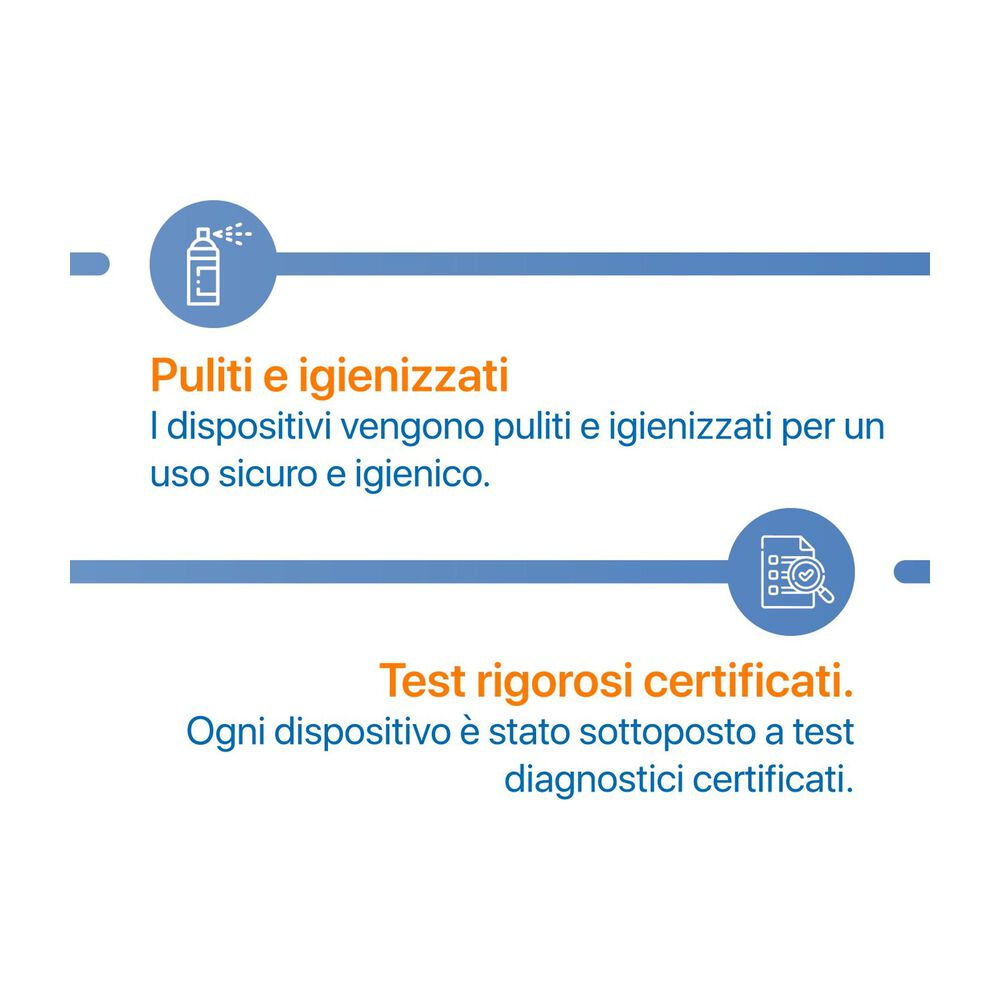 Puliti e igienizzati
I dispositivi vengono puliti e igienizzati per un uso sicuro e igienico.

Test rigorosi certificati.
Ogni dispositivo è stato sottoposto a test diagnostici certificati.