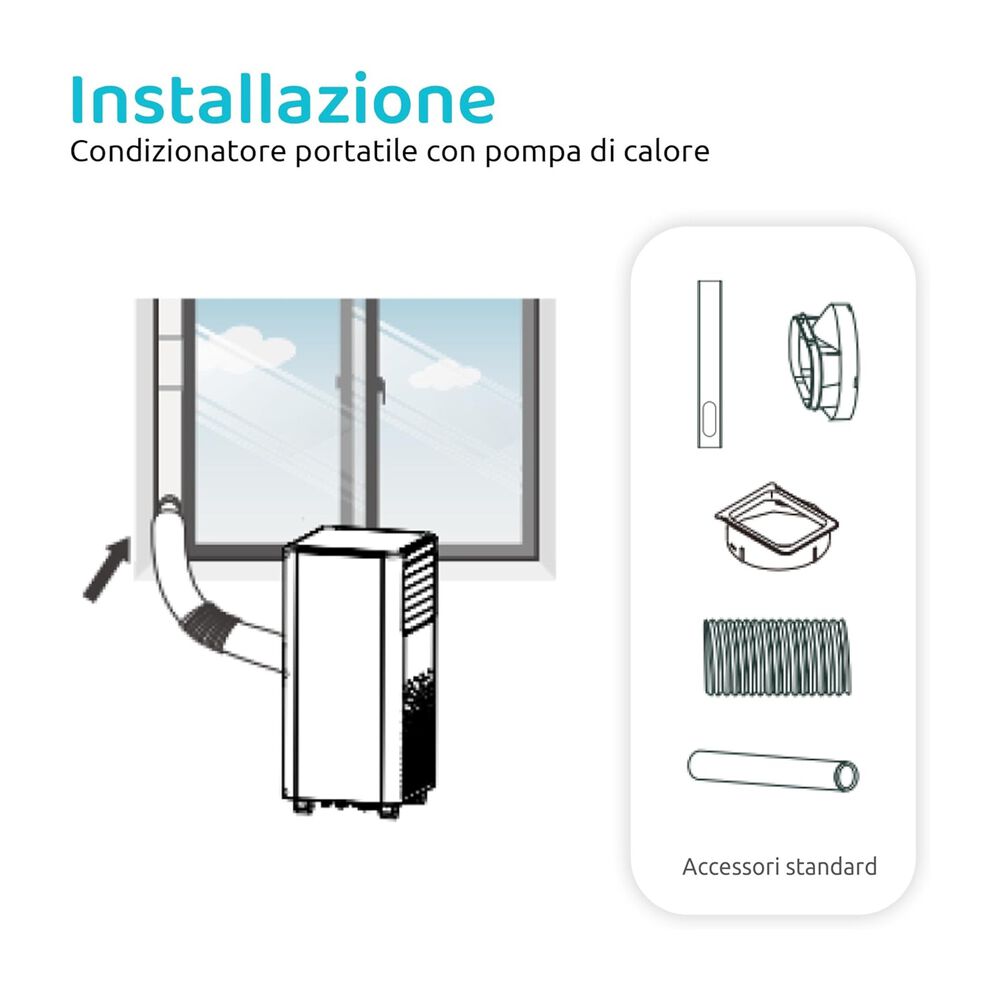 Installazione
Condizionatore portatile con pompa di calore

Accessori standard