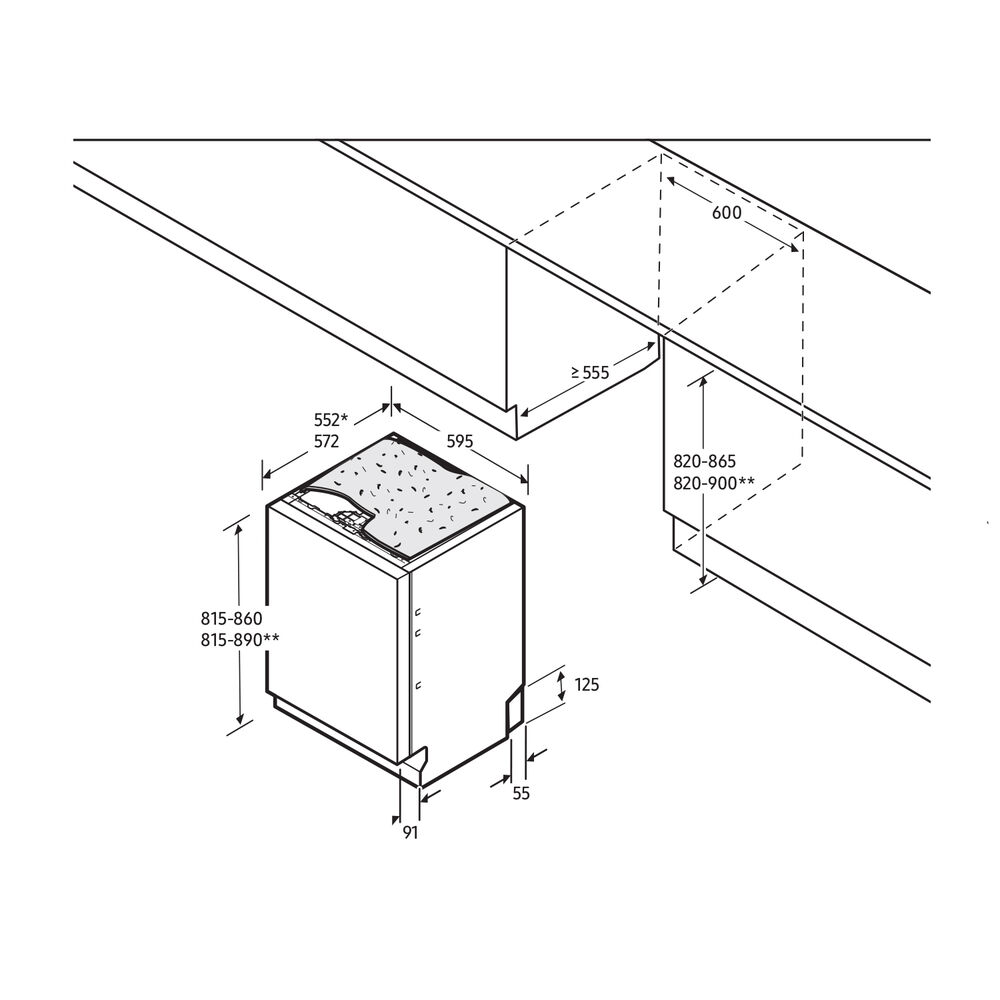 600

≥ 555

552*
572

595

820-865
820-900**

815-860
815-890**

125

55

91