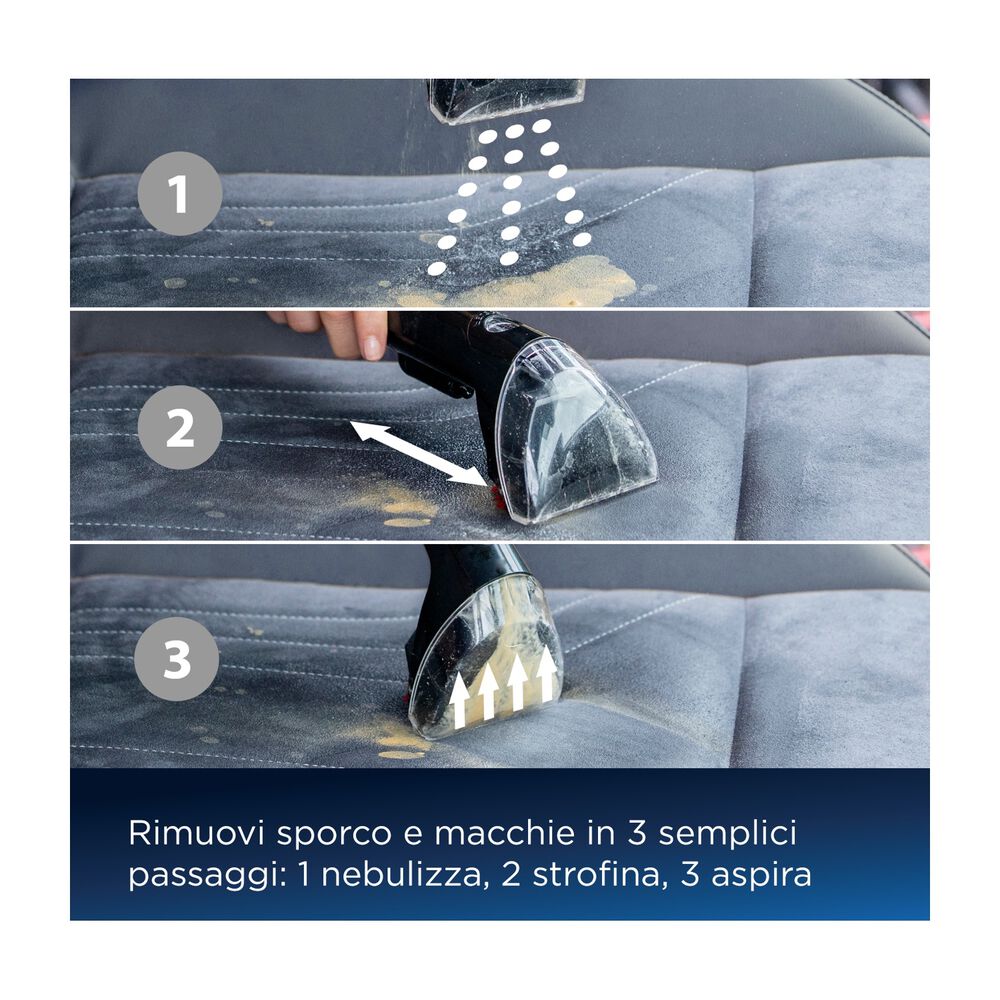 1

2

3

Rimuovi sporco e macchie in 3 semplici passaggi: 1 nebulizza, 2 strofina, 3 aspira